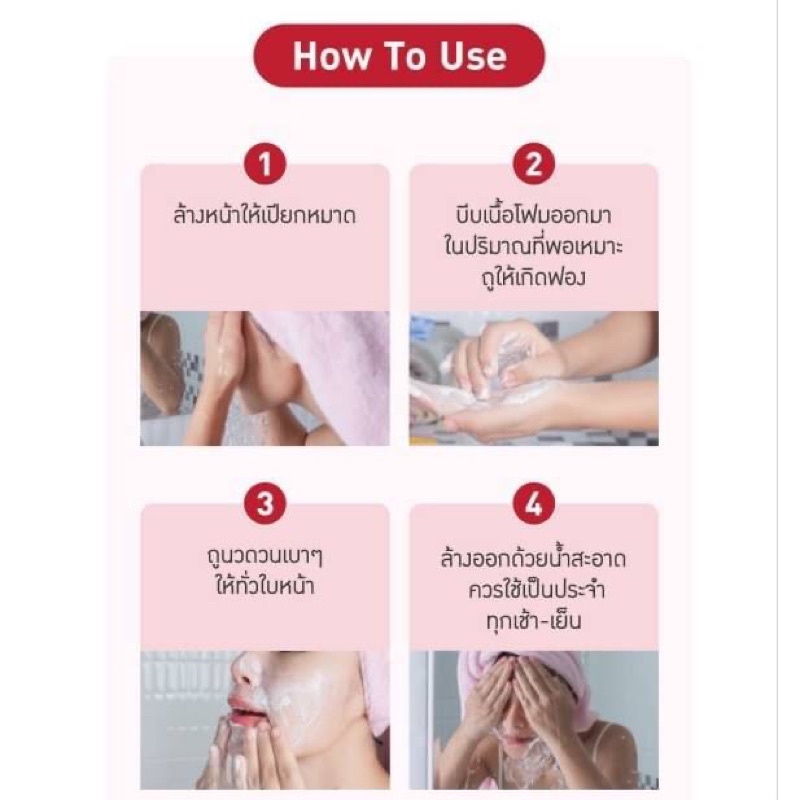 How To Use

1
ล้างหน้าให้เปียกหมาด

2
บีบเนื้อโฟมออกมา ในปริมาณที่พอเหมาะ ถูให้เกิดฟอง

3
ถูนวดวนเบาๆ ให้ทั่วใบหน้า

4
ล้างออกด้วยน้ำสะอาด ควรใช้เป็นประจำ ทุกเช้า-เย็น