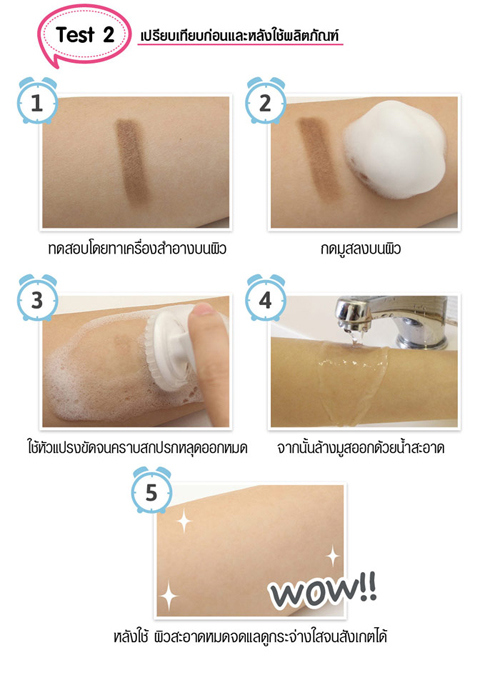 Test 2 เปรียบเทียบก่อนและหลังใช้ผลิตภัณฑ์

1

ทดสอบโดยทาเครื่องสำอางบนผิว

2

กดมูสลงบนผิว

3

ใช้หัวแปรงขัดจนคราบสกปรกหลุดออกหมด

4

จากนั้นล้างมูสออกด้วยน้ำสะอาด

5

WOW!!

หลังใช้ ผิวสะอาดหมดจดแลดูกระจ่างใสจนสังเกตได้