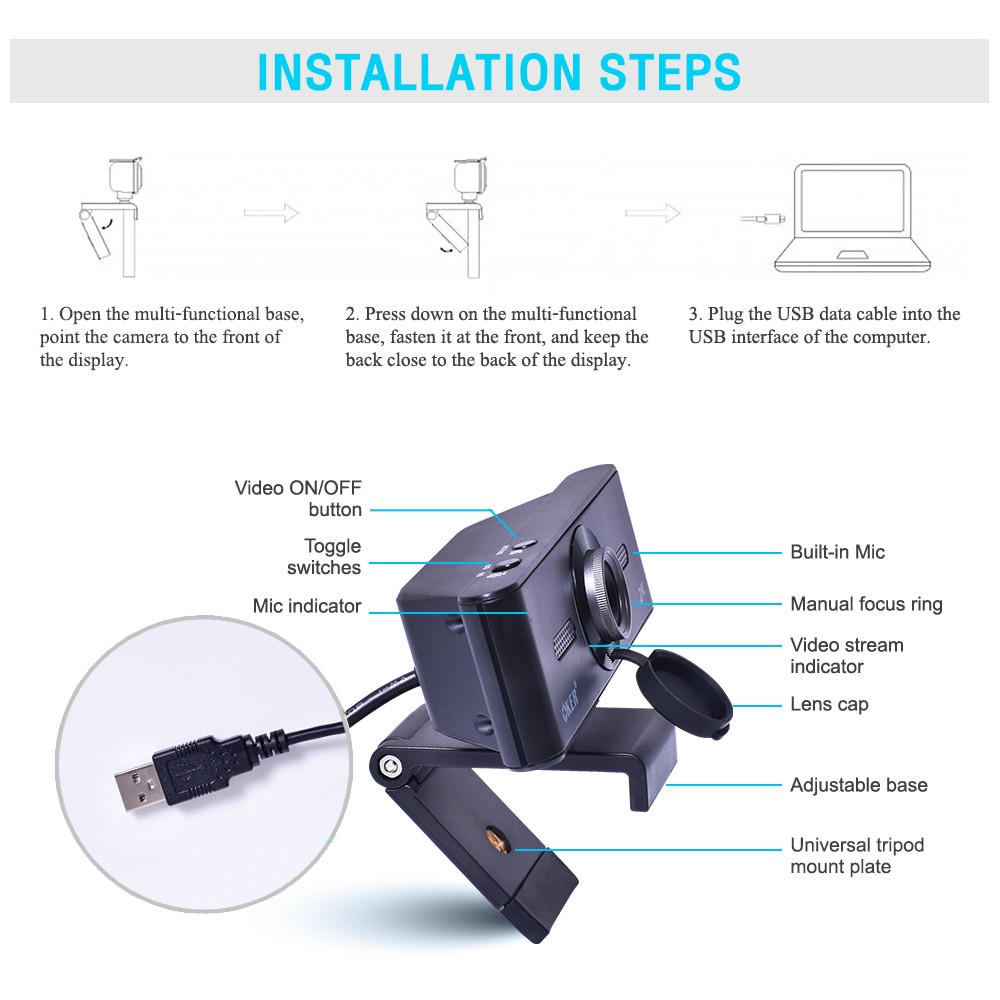 INSTALLATION STEPS

1. Open the multi-functional base, point the camera to the front of the display.

2. Press down on the multi-functional base, fasten it at the front, and keep the back close to the back of the display.

3. Plug the USB data cable into the USB interface of the computer.

Video ON/OFF button

Toggle switches

Mic indicator

Built-in Mic

Manual focus ring

Video stream indicator

Lens cap

Adjustable base

Universal tripod mount plate

OKER