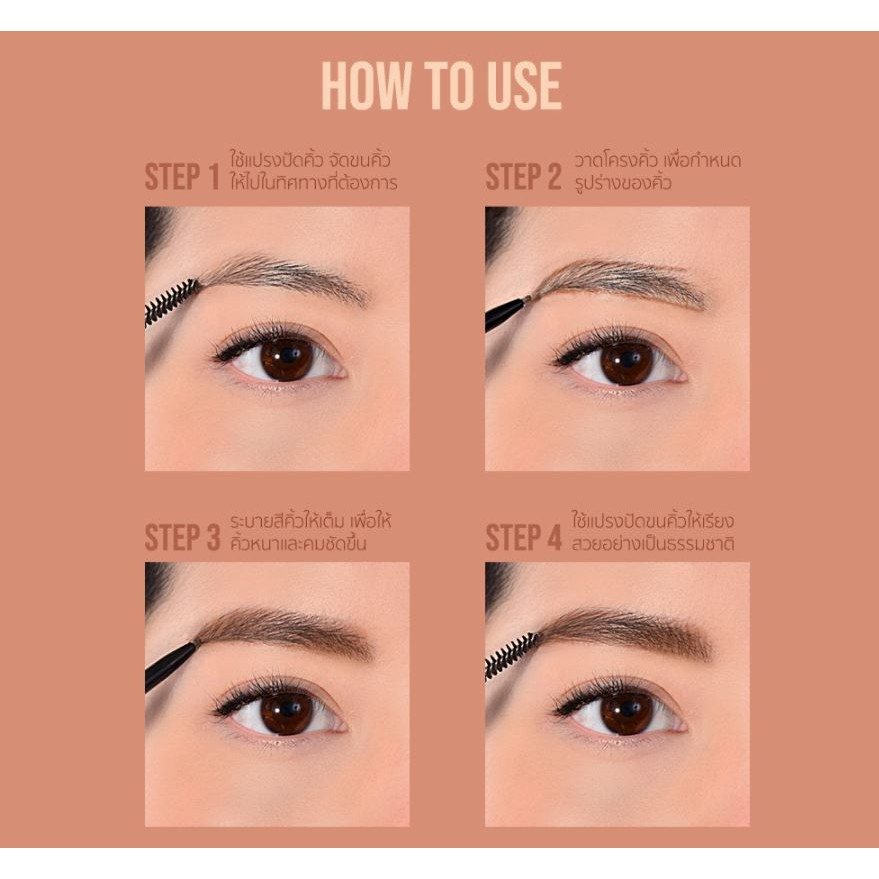 HOW TO USE

STEP 1 ใช้แปรงปัดคิ้ว จัดขนคิ้ว ให้ไปในทิศทางที่ต้องการ

STEP 2 วาดโครงคิ้ว เพื่อกำหนด รูปร่างของคิ้ว

STEP 3 ระบายสีคิ้วให้เต็ม เพื่อให้ คิ้วหนาและคมชัดขึ้น

STEP 4 ใช้แปรงปัดขนคิ้วให้เรียง สวยอย่างเป็นธรรมชาติ