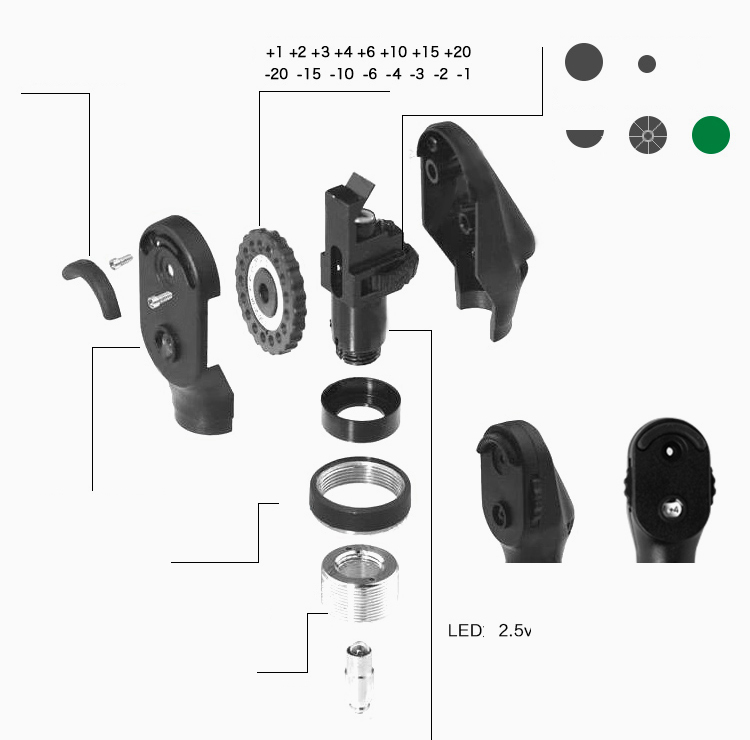 +1 +2 +3 +4 +6 +10 +15 +20
-20 -15 -10 -6 -4 -3 -2 -1

+4

LED: 2.5v