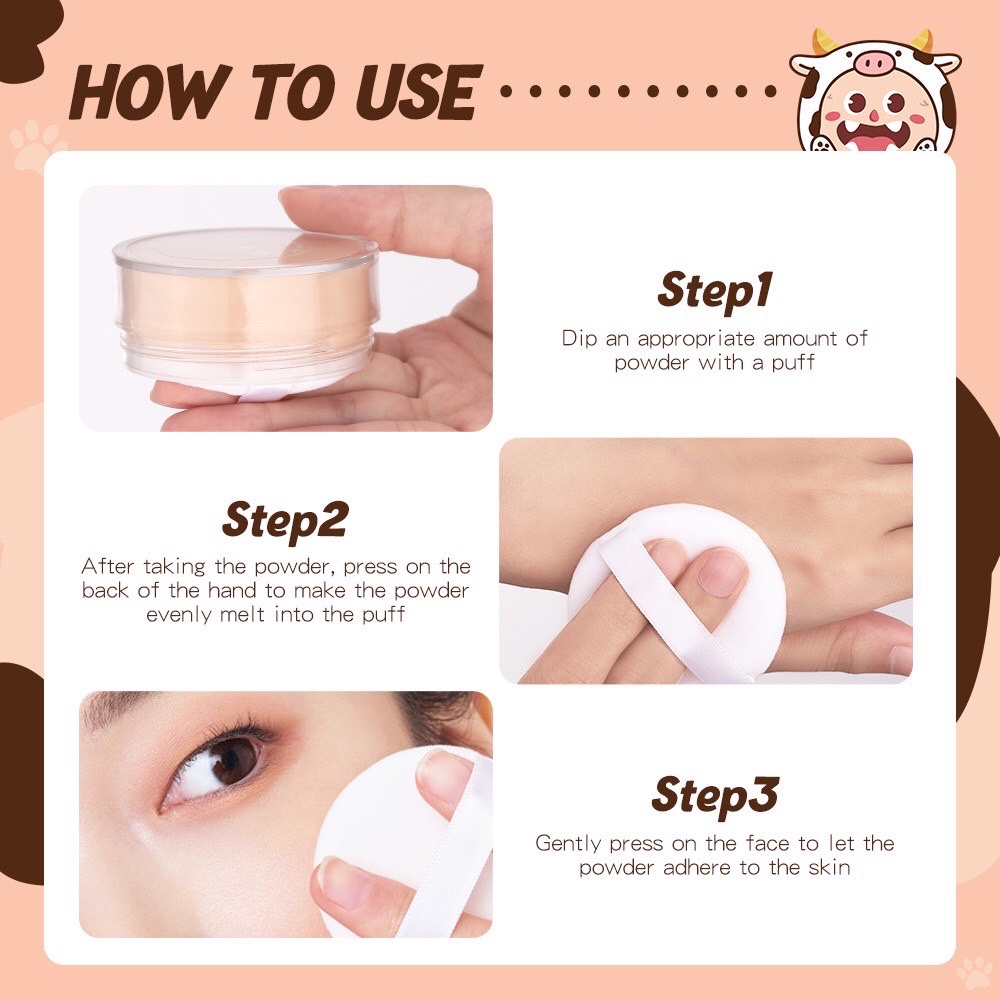 HOW TO USE

Step1
Dip an appropriate amount of powder with a puff

Step2
After taking the powder, press on the back of the hand to make the powder evenly melt into the puff

Step3
Gently press on the face to let the powder adhere to the skin