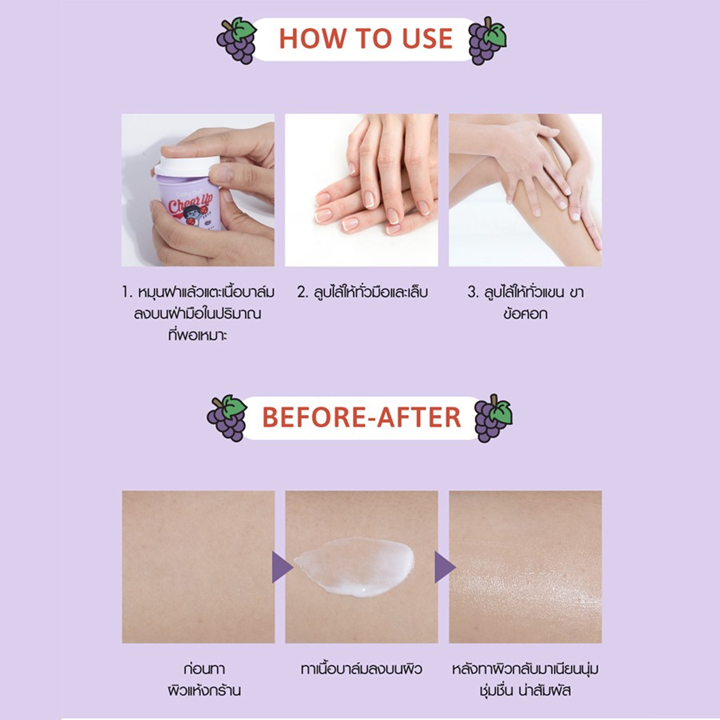 HOW TO USE

Cathy Doll
Cheer Up

1. หมุนฝาแล้วแตะเนื้อบาล์มลงบนฝ่ามือในปริมาณที่พอเหมาะ

2. ลูบไล้ให้ทั่วมือและเล็บ

3. ลูบไล้ให้ทั่วแขน ขา ข้อศอก

BEFORE-AFTER

ก่อนทา
ผิวแห้งกร้าน

ทาเนื้อบาล์มลงบนผิว

หลังทาผิวกลับมาเนียนนุ่ม ชุ่มชื่น น่าสัมผัส